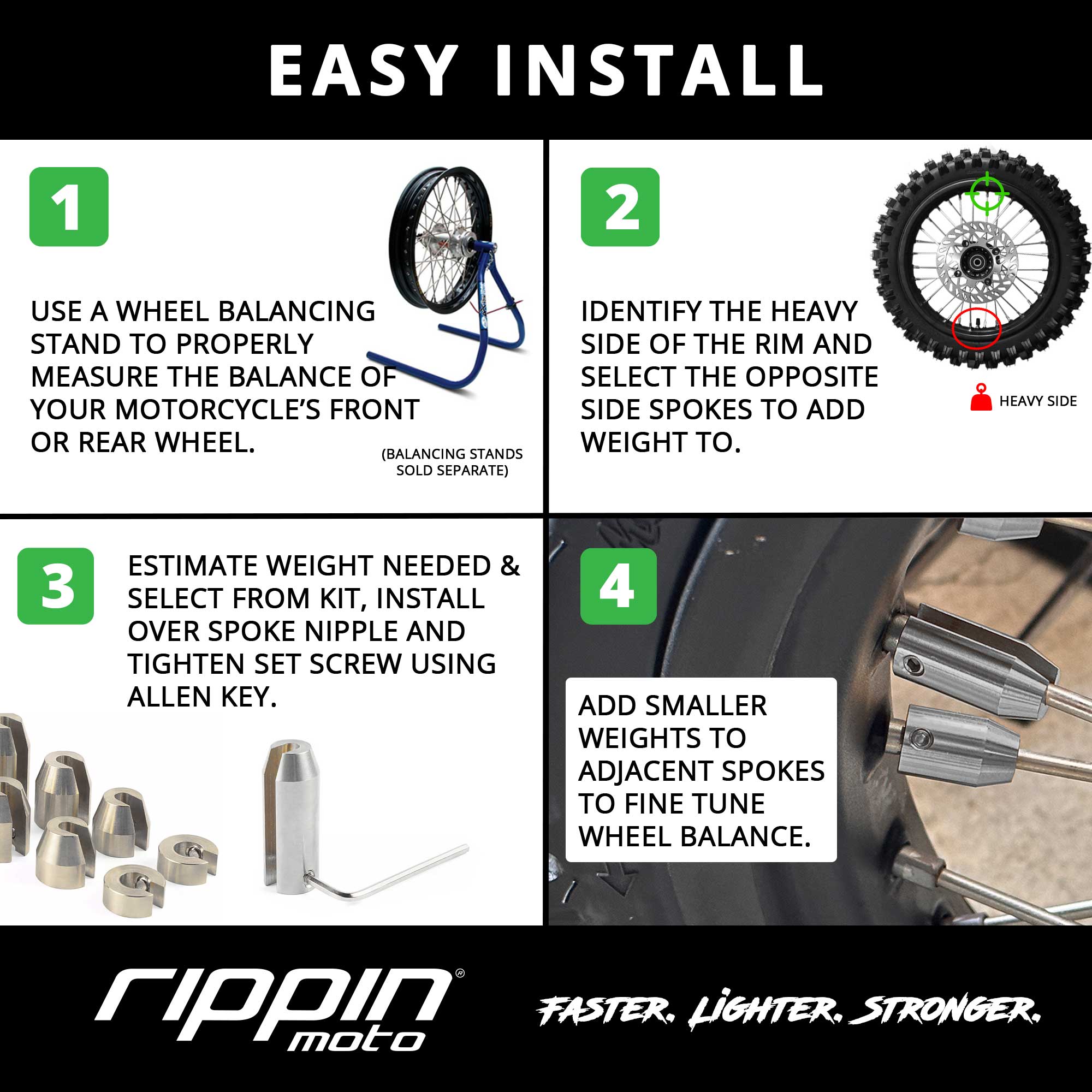 EASY INSTALL

1

USE A WHEEL BALANCING STAND TO PROPERLY MEASURE THE BALANCE OF YOUR MOTORCYCLE'S FRONT OR REAR WHEEL.

(BALANCING STANDS SOLD SEPARATE)

2

IDENTIFY THE HEAVY SIDE OF THE RIM AND SELECT THE OPPOSITE SIDE SPOKES TO ADD WEIGHT TO.

HEAVY SIDE

3

ESTIMATE WEIGHT NEEDED & SELECT FROM KIT, INSTALL OVER SPOKE NIPPLE AND TIGHTEN SET SCREW USING ALLEN KEY.

4

ADD SMALLER WEIGHTS TO ADJACENT SPOKES TO FINE TUNE WHEEL BALANCE.

rippin® moto

FASTER. LIGHTER. STRONGER.